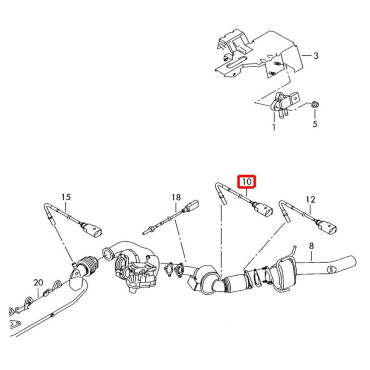 3

1

5

10

15

18

12

8

20